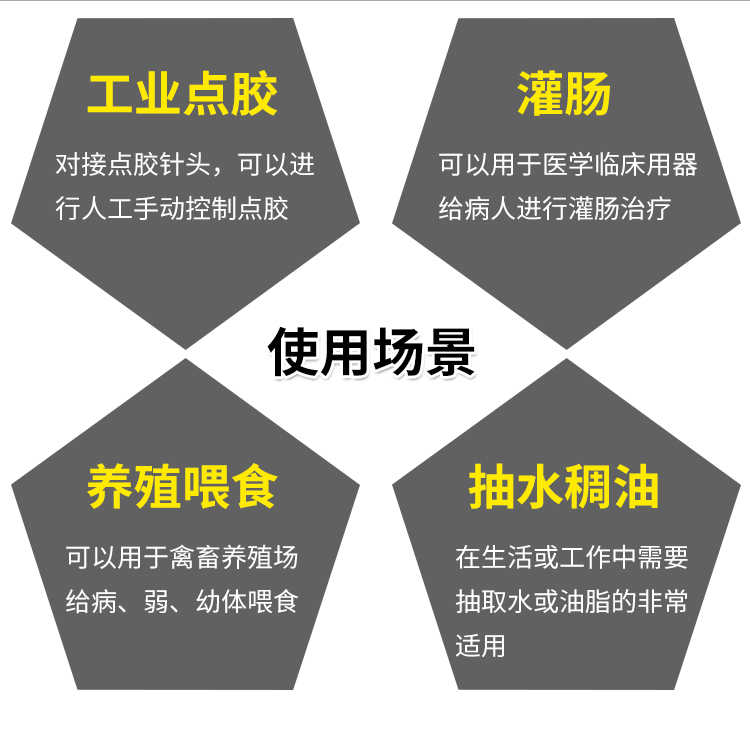 工业点胶

对接点胶针头，可以进行人工手动控制点胶

灌肠

可以用于医学临床用器给病人进行灌肠治疗

使用场景

养殖喂食

可以用于禽畜养殖场给病、弱、幼体喂食

抽水稠油

在生活或工作中需要抽取水或油脂的非常适用